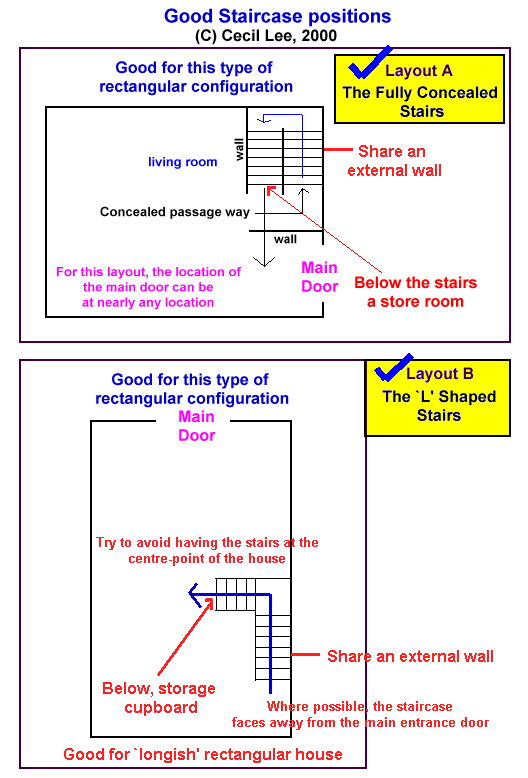 Good Staircase positions
(C) Cecil Lee, 2000

Good for this type of rectangular configuration

Layout A
The Fully Concealed Stairs

wall

living room

Share an external wall

Concealed passage way

wall

For this layout, the location of the main door can be at nearly any location

Main Door

Below the stairs a store room

Good for this type of rectangular configuration

Layout B
The `L' Shaped Stairs

Main Door

Try to avoid having the stairs at the centre-point of the house

Share an external wall

Below, storage cupboard

Where possible, the staircase faces away from the main entrance door

Good for `longish' rectangular house